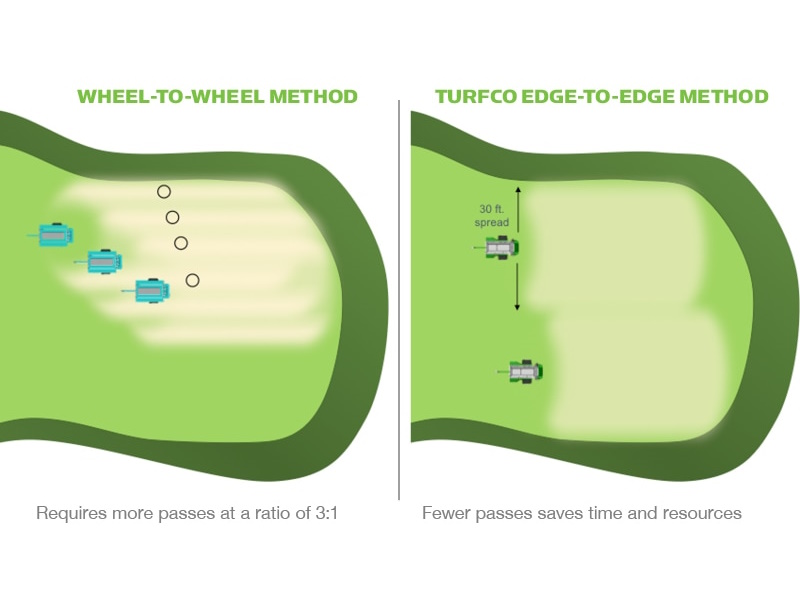 WHEEL-TO-WHEEL METHOD

Requires more passes at a ratio of 3:1

TURFCO EDGE-TO-EDGE METHOD

30 ft. spread

Fewer passes saves time and resources